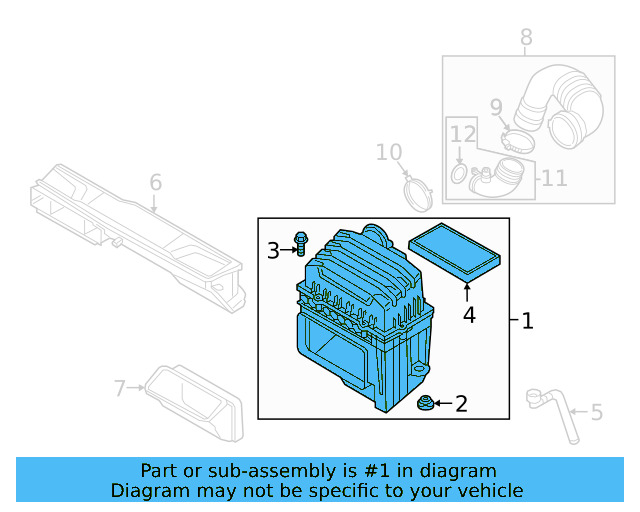 8
9
12
10
11
6
3
4
1
7
2
5

Part or sub-assembly is #1 in diagram
Diagram may not be specific to your vehicle