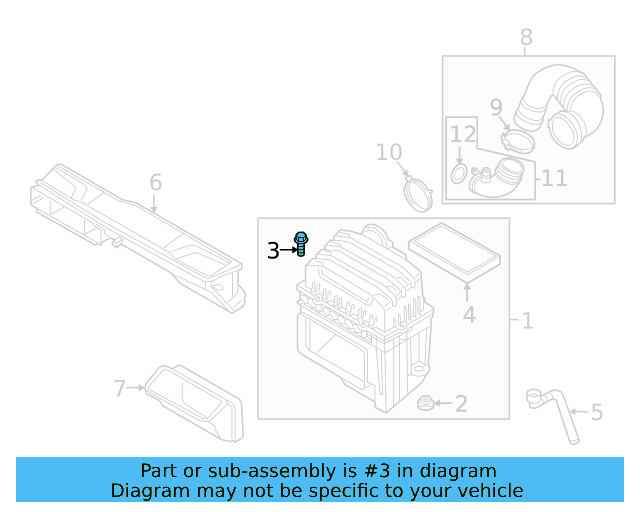 8
9
12
10
11
6
3
4
1
7
2
5

Part or sub-assembly is #3 in diagram
Diagram may not be specific to your vehicle