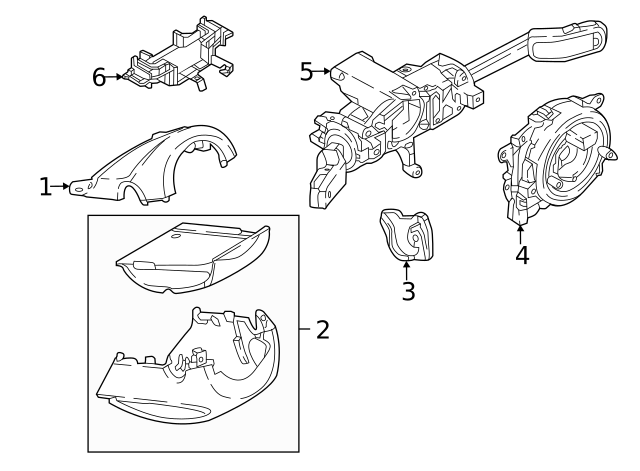 6
5
1
4
3
2