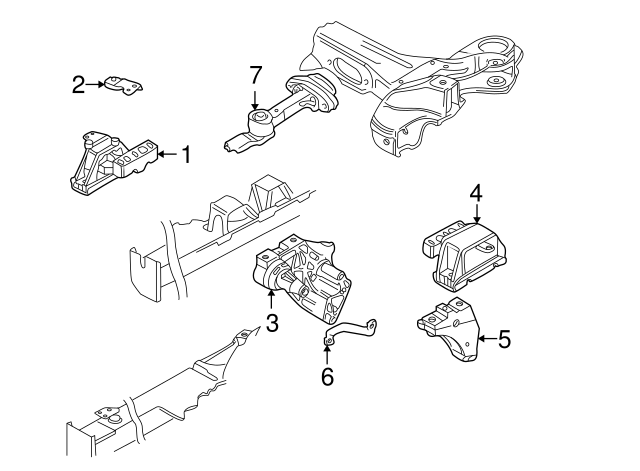 2
7
1
4
3
5
6