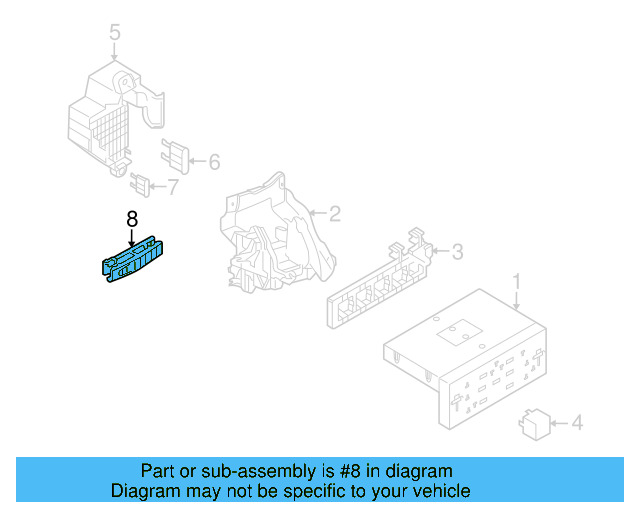 5

6

7

8

2

3

1

4

Part or sub-assembly is #8 in diagram
Diagram may not be specific to your vehicle