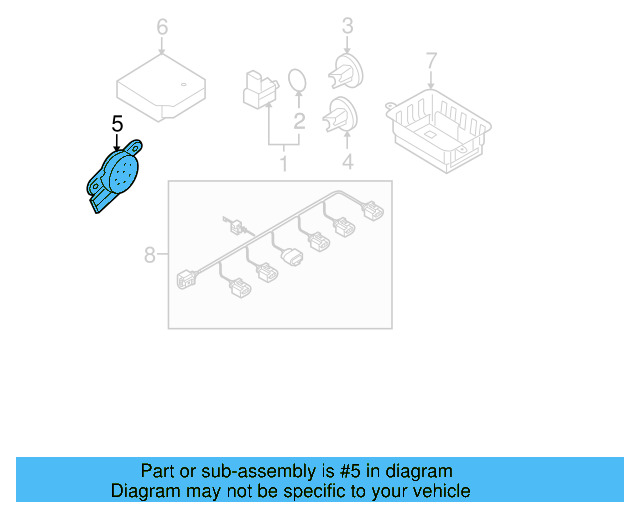 6
3
7
5
2
1
4
8

Part or sub-assembly is #5 in diagram
Diagram may not be specific to your vehicle