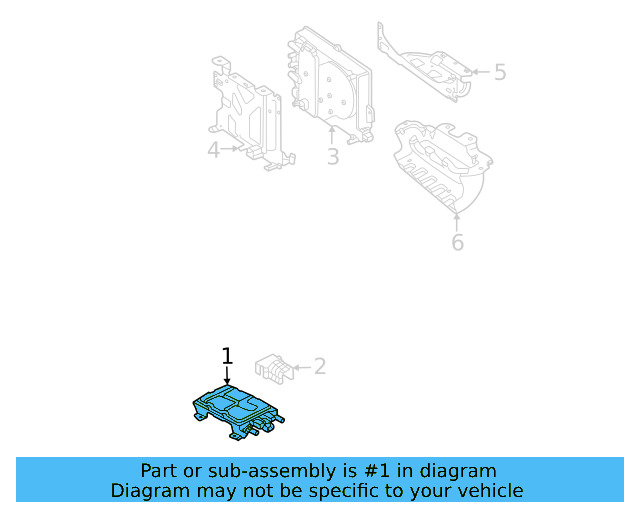 5

4

3

6

1

2

Part or sub-assembly is #1 in diagram
Diagram may not be specific to your vehicle