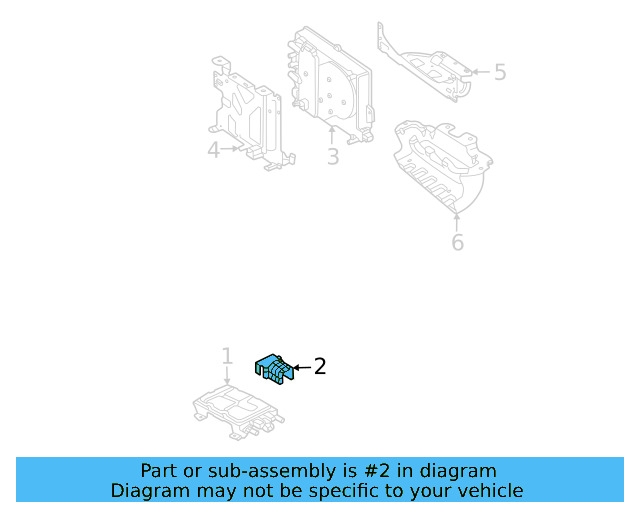 5
4
3
6
1
2
Part or sub-assembly is #2 in diagram
Diagram may not be specific to your vehicle