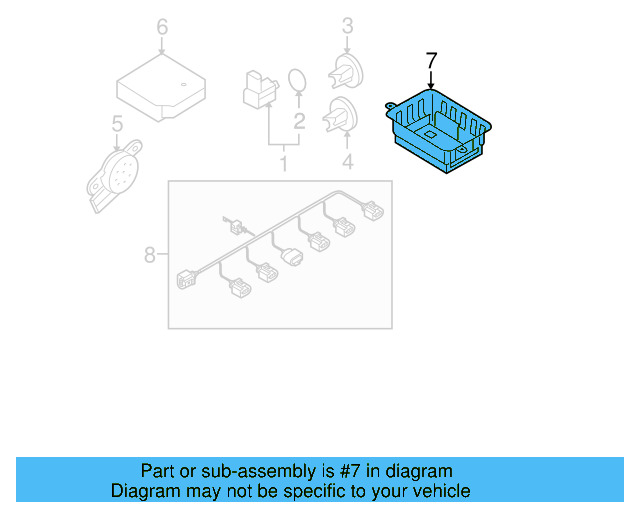 6
3
7
5
2
1
4
8

Part or sub-assembly is #7 in diagram
Diagram may not be specific to your vehicle