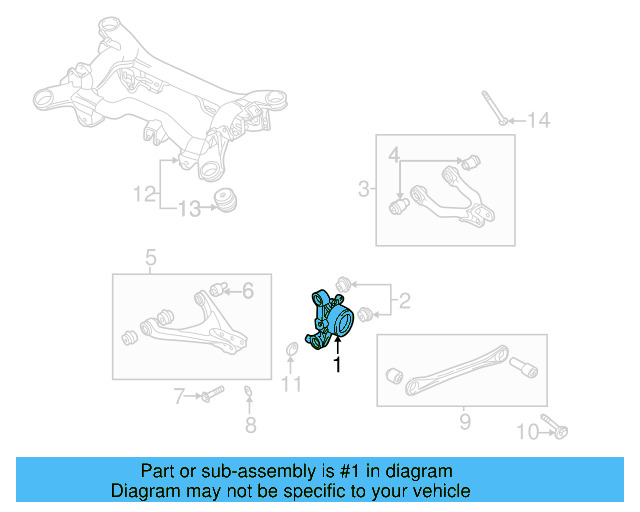 14
4
3
12
13
5
6
2
1
11
7
8
9
10

Part or sub-assembly is #1 in diagram
Diagram may not be specific to your vehicle