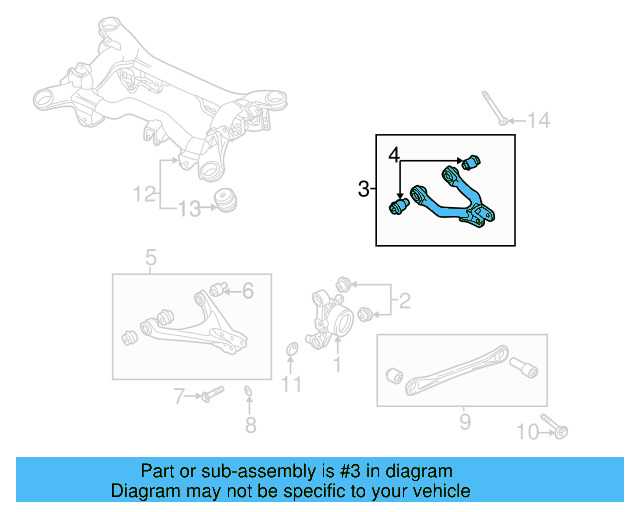 14
4
3
12
13
5
6
2
1
11
7
8
9
10

Part or sub-assembly is #3 in diagram
Diagram may not be specific to your vehicle