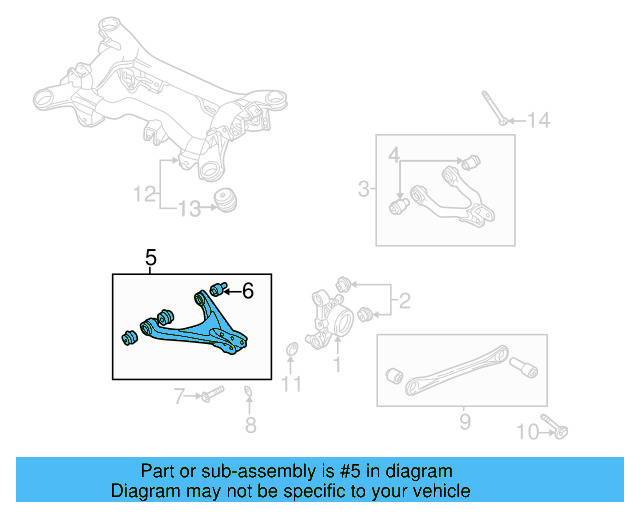 14
4
3
12
13
5
6
2
1
11
7
8
9
10

Part or sub-assembly is #5 in diagram
Diagram may not be specific to your vehicle