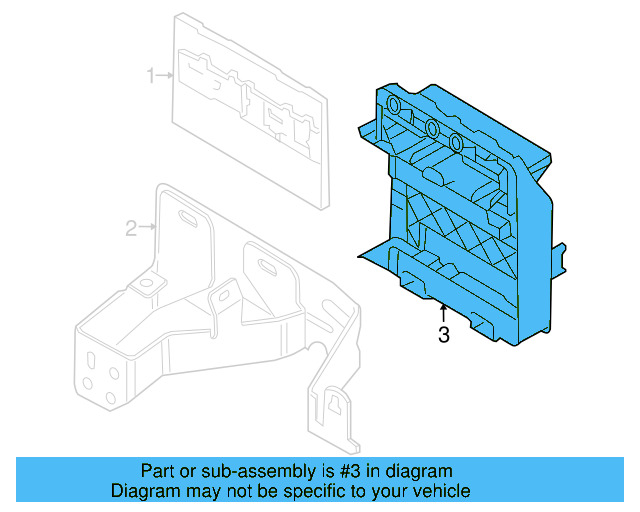 1
2
3
Part or sub-assembly is #3 in diagram
Diagram may not be specific to your vehicle