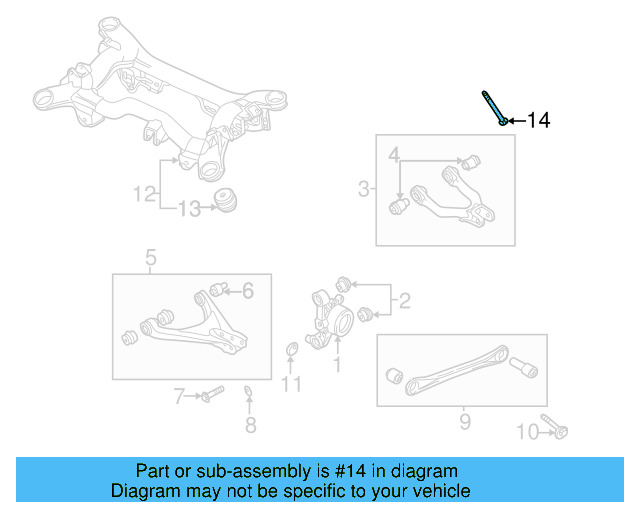 14
4
3
12
13
5
6
2
1
11
7
8
9
10

Part or sub-assembly is #14 in diagram
Diagram may not be specific to your vehicle