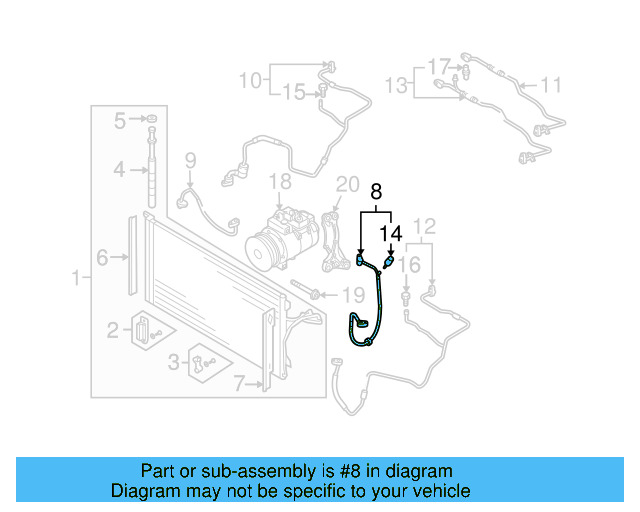 10
15
17
13
11
5
4
9
18
20
8
14
12
16
6
1
19
2
3
7

Part or sub-assembly is #8 in diagram
Diagram may not be specific to your vehicle