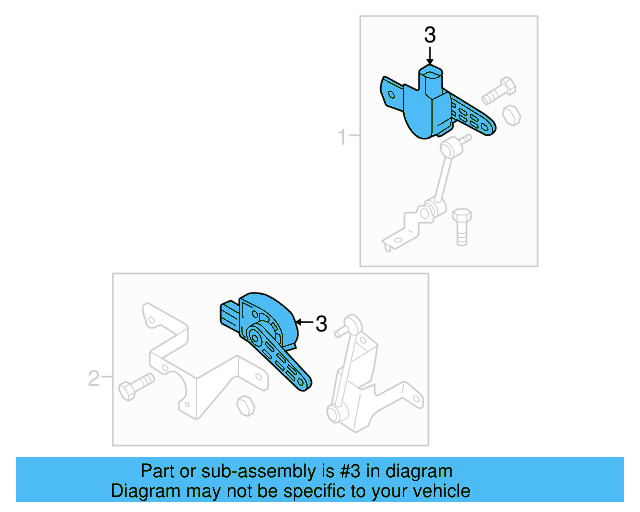 3

1

3

2

Part or sub-assembly is #3 in diagram
Diagram may not be specific to your vehicle