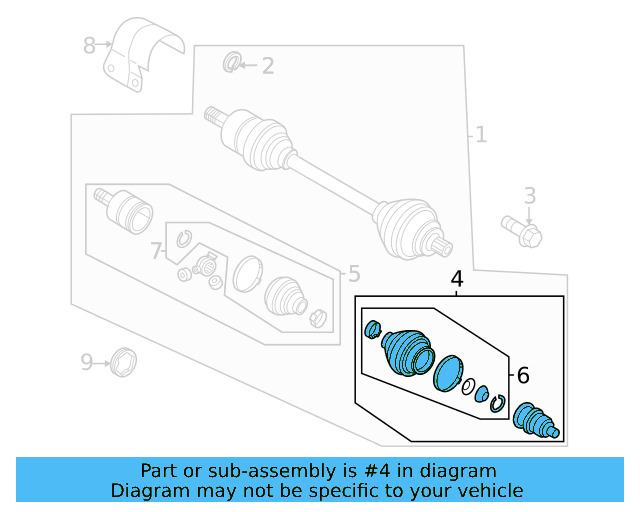 8
2
1
3
7
5
4
6
9

Part or sub-assembly is #4 in diagram
Diagram may not be specific to your vehicle