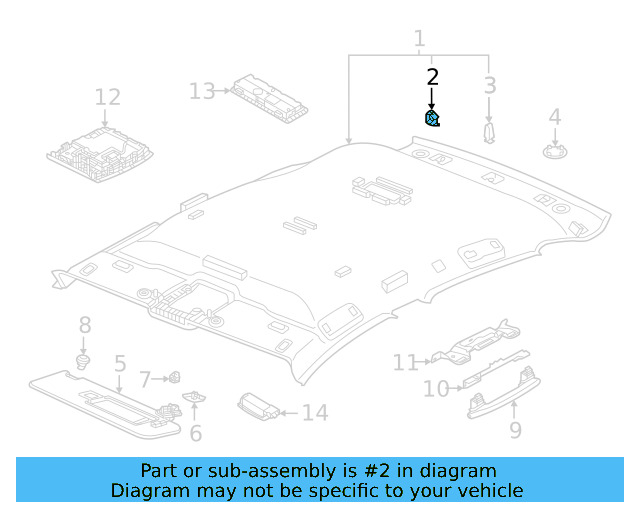 1
2
3
4
12
13
8
5
7
6
14
11
10
9

Part or sub-assembly is #2 in diagram
Diagram may not be specific to your vehicle