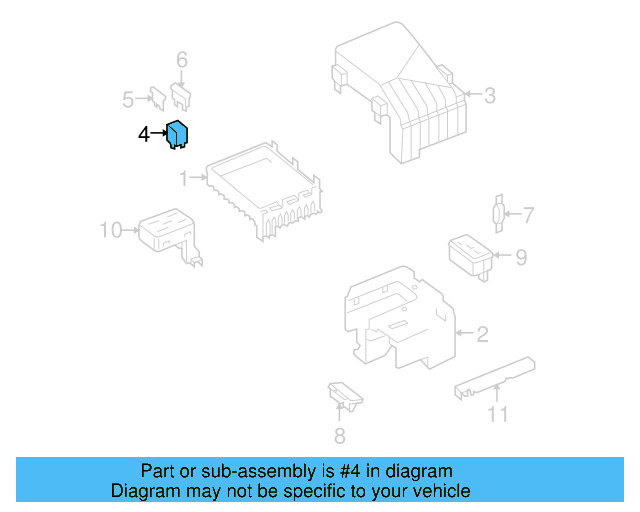 6
5
3
4
1
7
10
9
2
8
11

Part or sub-assembly is #4 in diagram
Diagram may not be specific to your vehicle