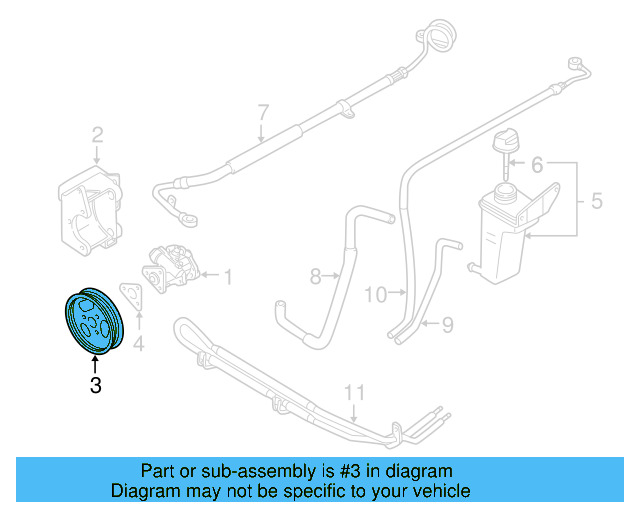 7
2
6
5
1
8
10
9
4
3
11

Part or sub-assembly is #3 in diagram
Diagram may not be specific to your vehicle