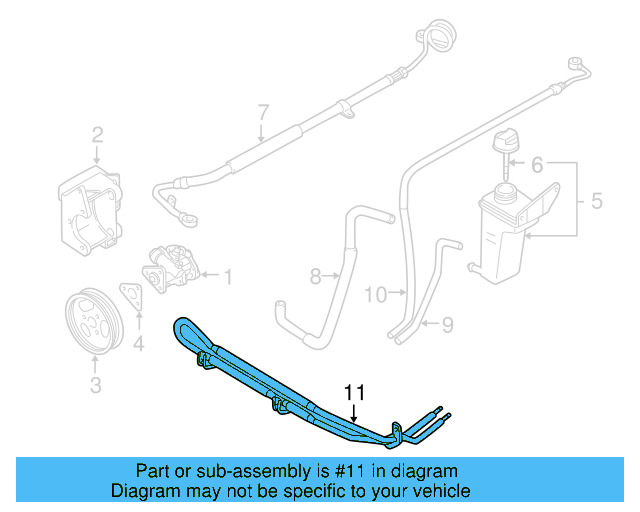 7
2
6
5
1
8
10
9
4
3
11

Part or sub-assembly is #11 in diagram
Diagram may not be specific to your vehicle