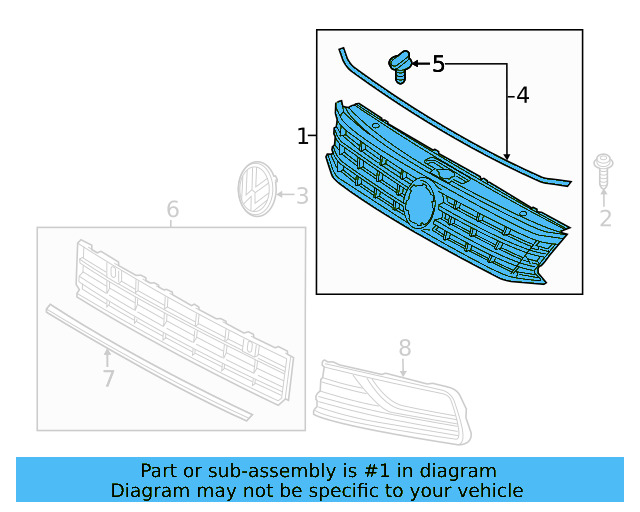 5
4
1
3
2
6
7
8
Part or sub-assembly is #1 in diagram
Diagram may not be specific to your vehicle