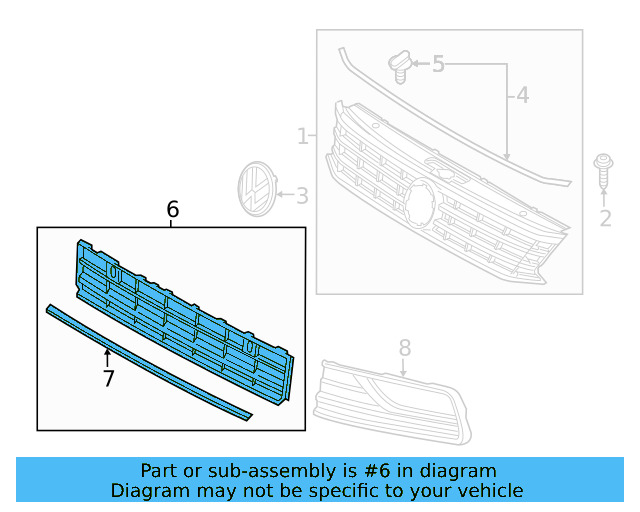 5
4
1
3
2
6
7
8

Part or sub-assembly is #6 in diagram
Diagram may not be specific to your vehicle