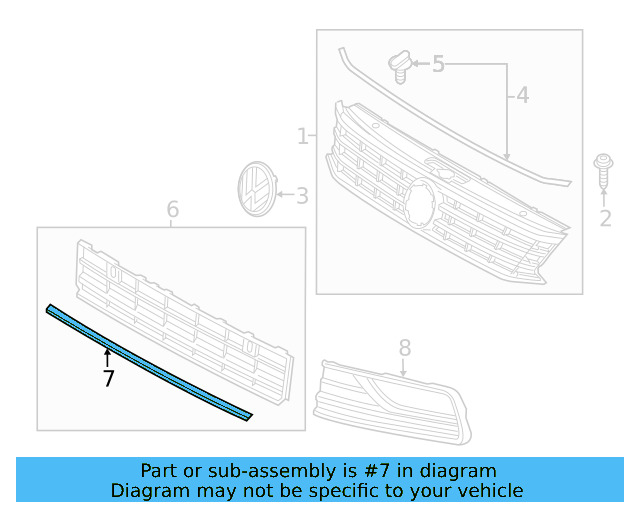 5
4
1
3
2
6
7
8
Part or sub-assembly is #7 in diagram
Diagram may not be specific to your vehicle