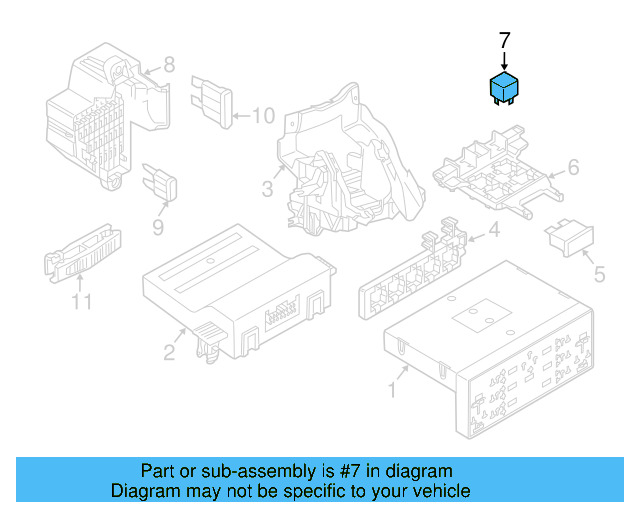 7

8

10

3

6

9

4

5

11

2

1

Part or sub-assembly is #7 in diagram
Diagram may not be specific to your vehicle