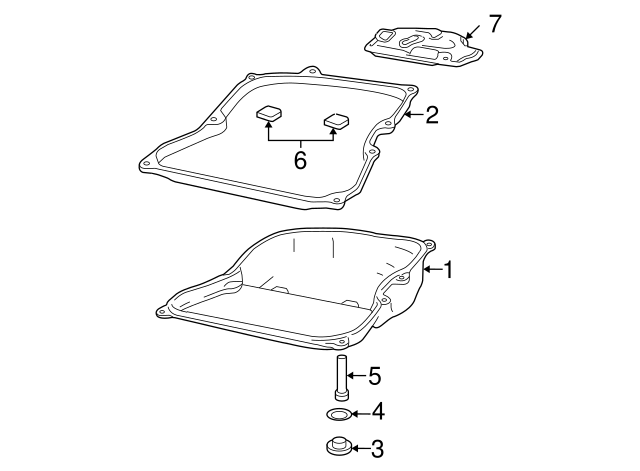 7
2
6
1
5
4
3