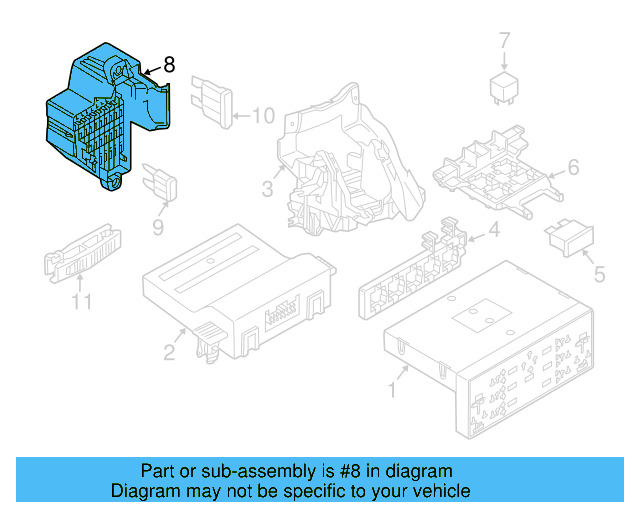 8
7
10
3
6
9
4
5
11
2
1

Part or sub-assembly is #8 in diagram
Diagram may not be specific to your vehicle