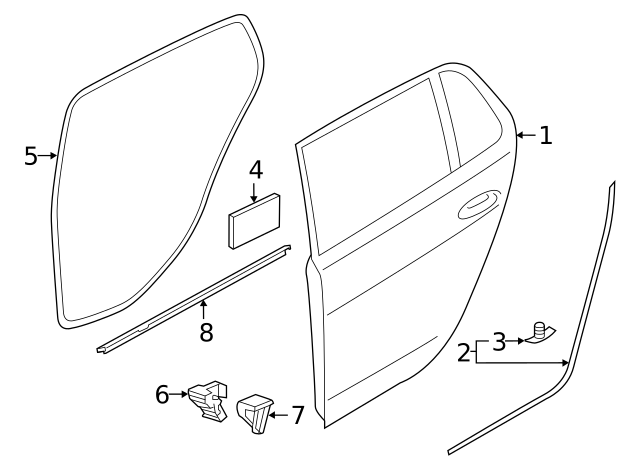 5
4
1
8
3
2
6
7