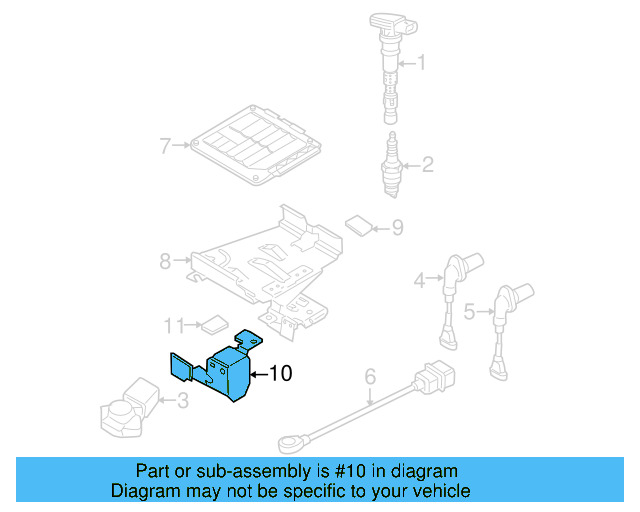 1
7
2
9
8
4
5
11
10
6
3

Part or sub-assembly is #10 in diagram
Diagram may not be specific to your vehicle