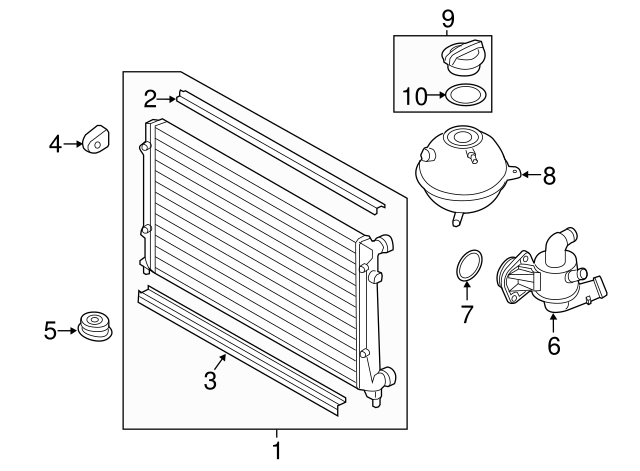 9
10
2
4
8
7
6
5
3
1