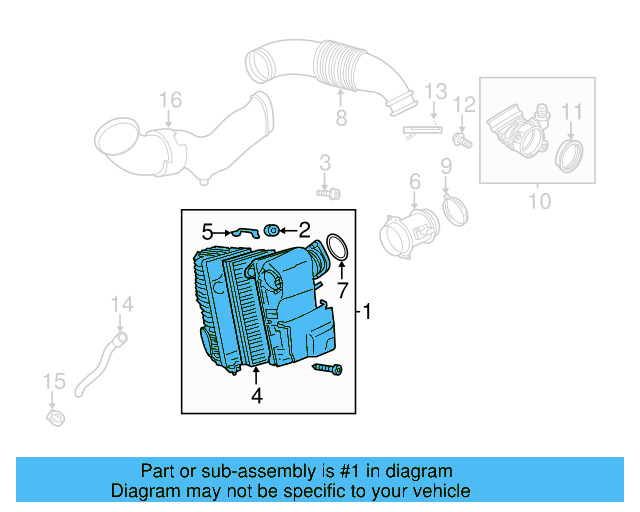 16
8
13
12
11
3
9
6
10
5
2
7
1
14
4
15

Part or sub-assembly is #1 in diagram
Diagram may not be specific to your vehicle