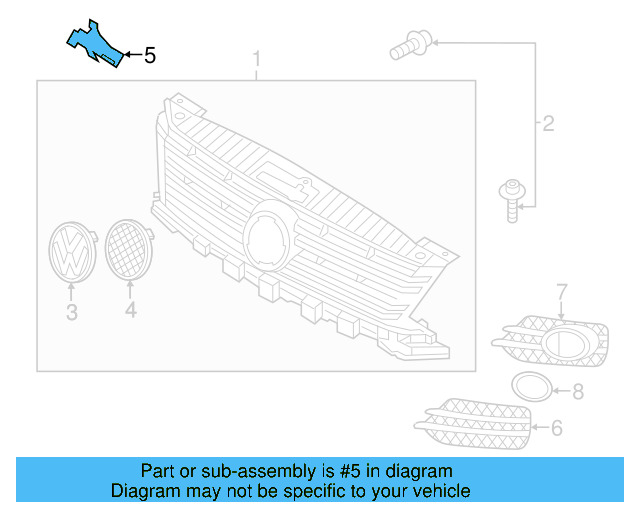 5
1
2
3
4
7
8
6

Part or sub-assembly is #5 in diagram
Diagram may not be specific to your vehicle