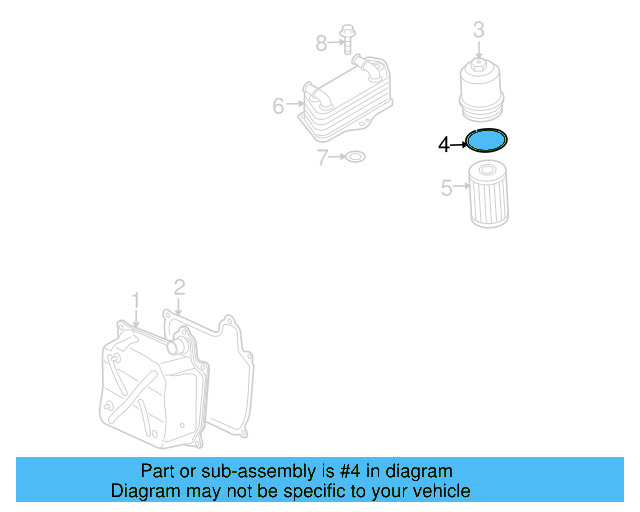 8
3
6
4
7
5
1
2

Part or sub-assembly is #4 in diagram
Diagram may not be specific to your vehicle