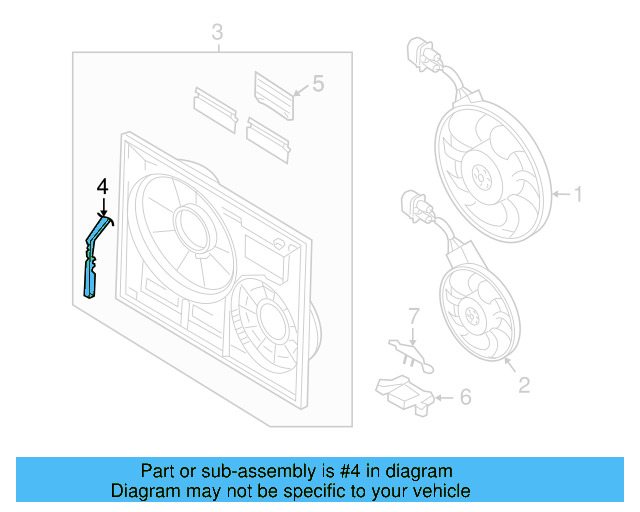 3
5
4
1
7
2
6

Part or sub-assembly is #4 in diagram
Diagram may not be specific to your vehicle