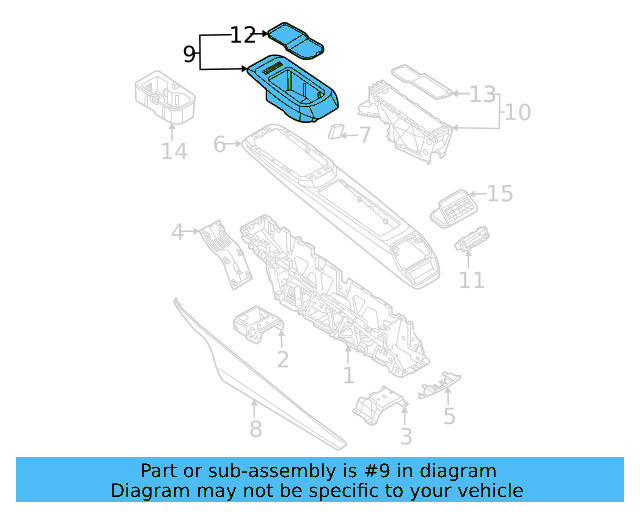 12
9
13
10
14
6
7
15
4
11
2
1
5
8
3

Part or sub-assembly is #9 in diagram
Diagram may not be specific to your vehicle