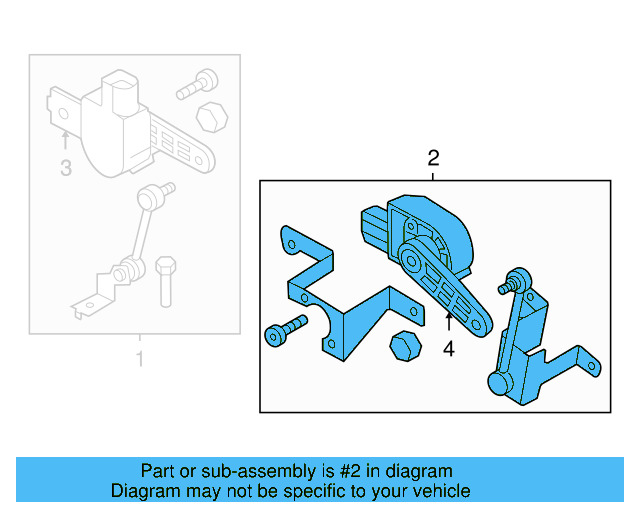 3

1

2

4

Part or sub-assembly is #2 in diagram
Diagram may not be specific to your vehicle