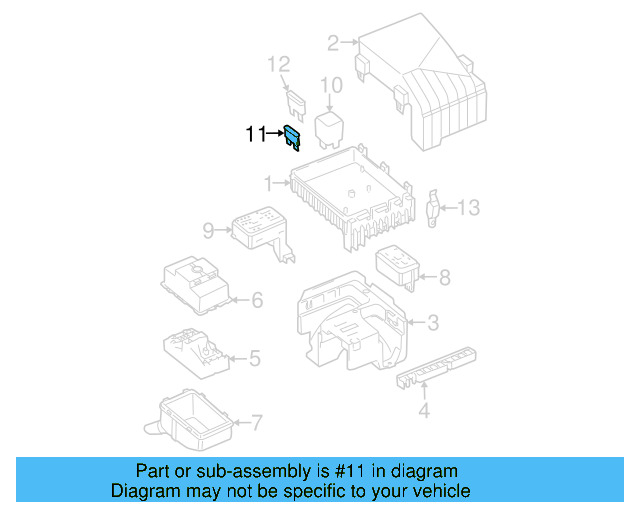 2
12
10
11
1
13
9
8
6
3
5
4
7

Part or sub-assembly is #11 in diagram
Diagram may not be specific to your vehicle