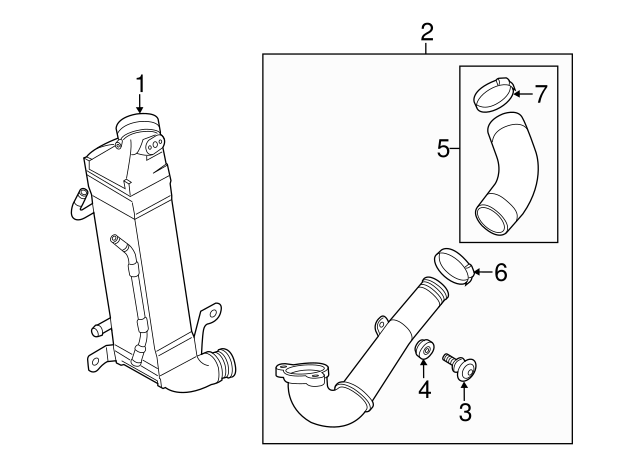 1
2
7
5
6
4
3