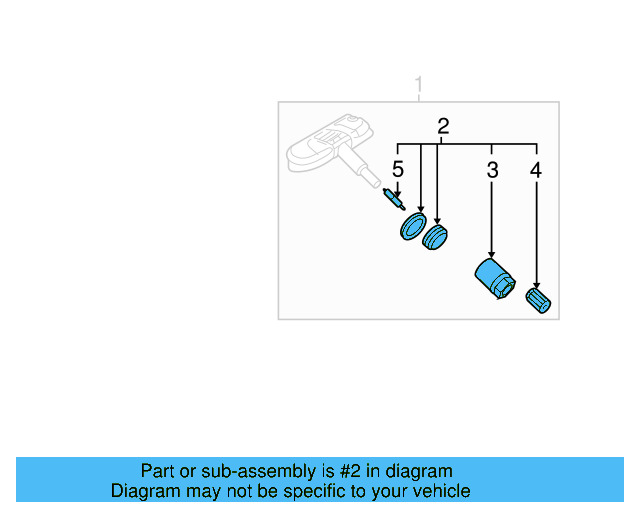 1
2
5
3
4

Part or sub-assembly is #2 in diagram
Diagram may not be specific to your vehicle