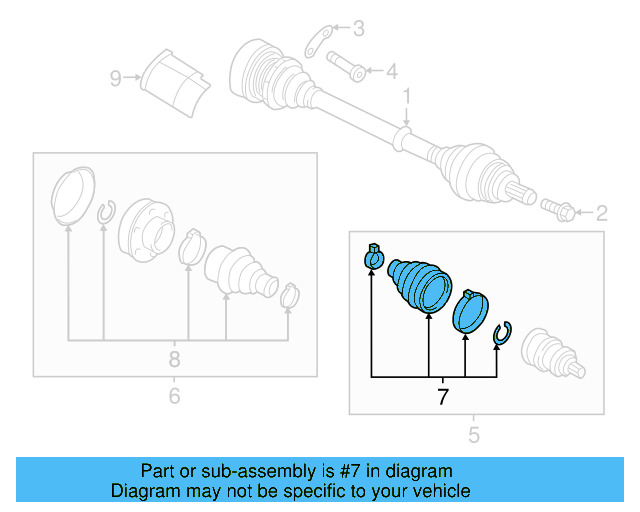 3
9
4
1
2
8
6
7
5
Part or sub-assembly is #7 in diagram
Diagram may not be specific to your vehicle