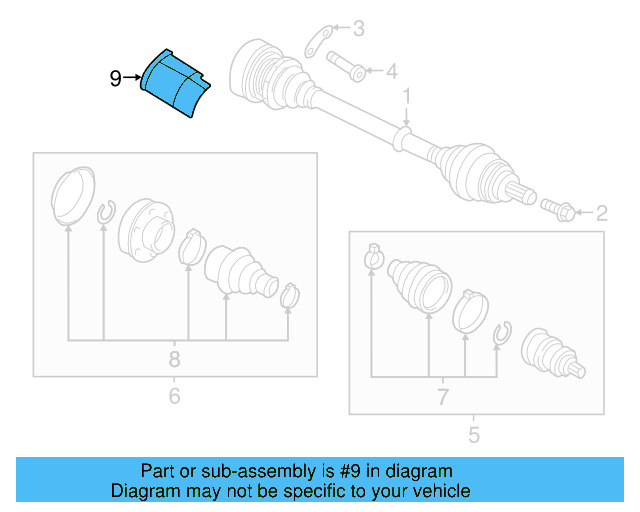 9
3
4
1
2
8
6
7
5

Part or sub-assembly is #9 in diagram
Diagram may not be specific to your vehicle