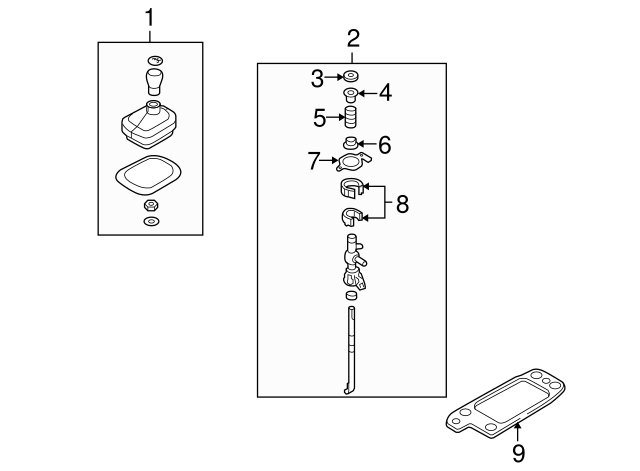 1
2
3
4
5
6
7
8
9