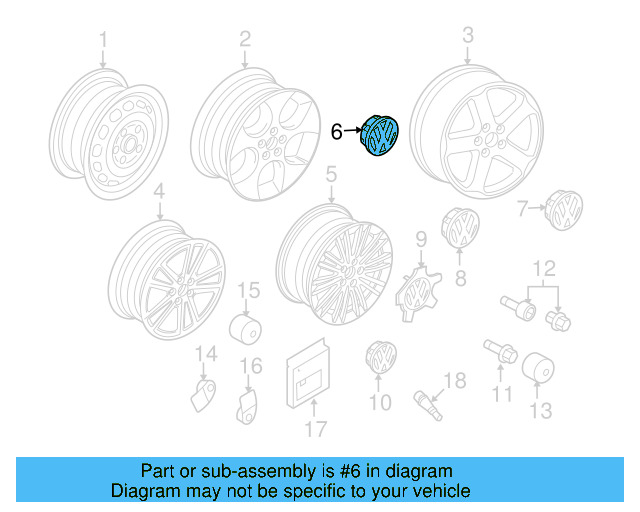 1
2
3
6
4
5
7
9
8
12
15
14
16
17
10
18
11
13

Part or sub-assembly is #6 in diagram
Diagram may not be specific to your vehicle