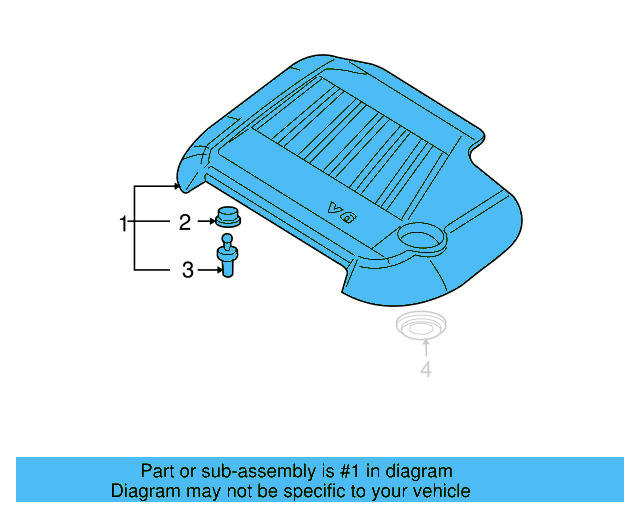 V6

1
2
3
4

Part or sub-assembly is #1 in diagram
Diagram may not be specific to your vehicle