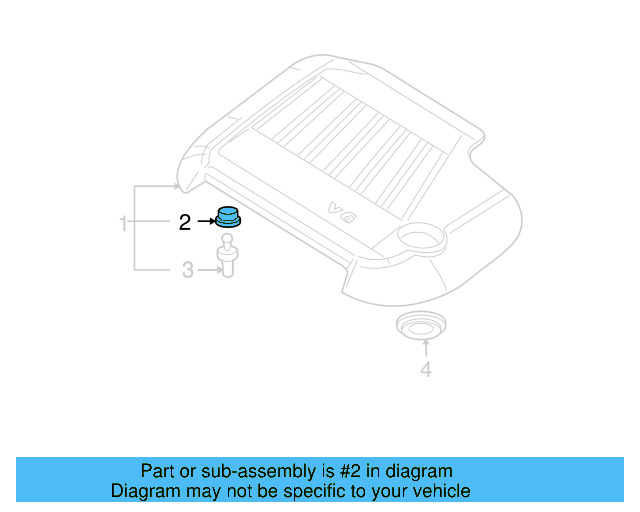 V6

1
2
3
4

Part or sub-assembly is #2 in diagram
Diagram may not be specific to your vehicle