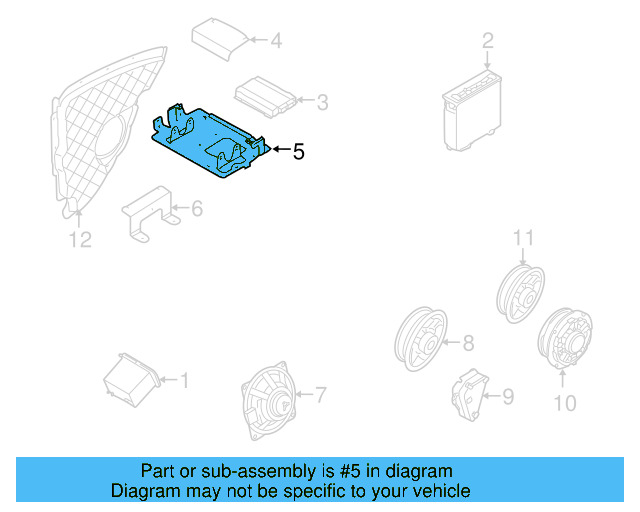 4
2
3
5
6
12
11
8
1
7
9
10

Part or sub-assembly is #5 in diagram
Diagram may not be specific to your vehicle