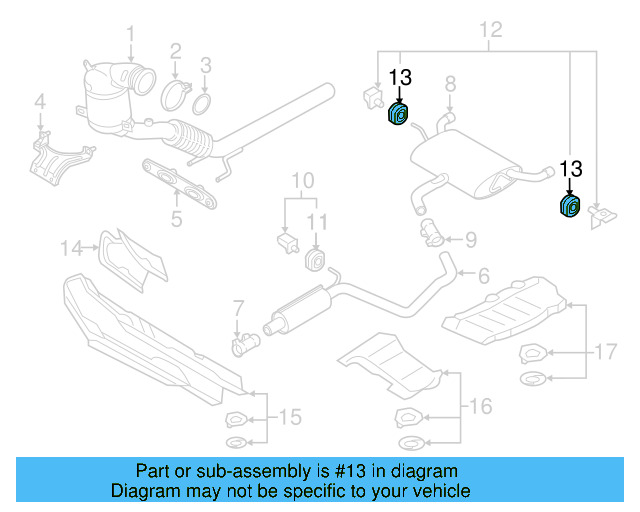 1
2
3
4
5
12
13
8
13
10
11
9
14
6
7
17
15
16

Part or sub-assembly is #13 in diagram
Diagram may not be specific to your vehicle