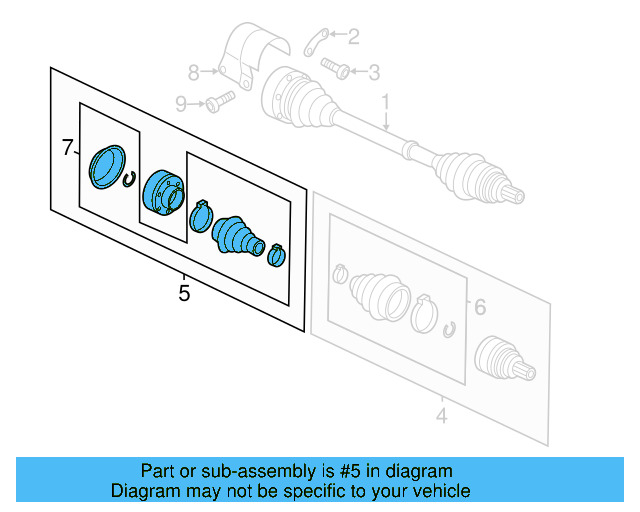 2
8
3
9
1
7
5
6
4

Part or sub-assembly is #5 in diagram
Diagram may not be specific to your vehicle