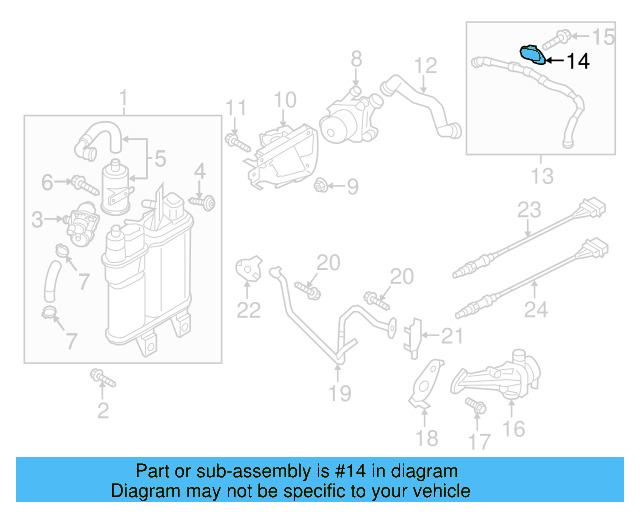 1
5
6
4
3
7
7
2
11
10
8
12
9
15
14
13
23
24
20
20
22
21
19
18
17
16

Part or sub-assembly is #14 in diagram
Diagram may not be specific to your vehicle