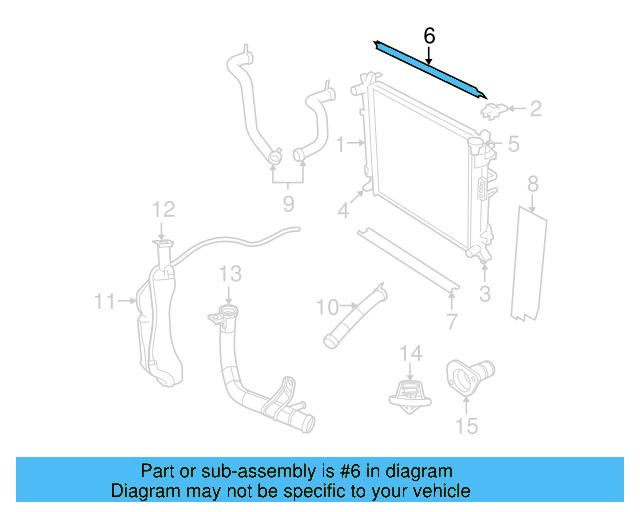 6
2
1
5
9
4
8
12
3
13
11
10
7
14
15

Part or sub-assembly is #6 in diagram
Diagram may not be specific to your vehicle